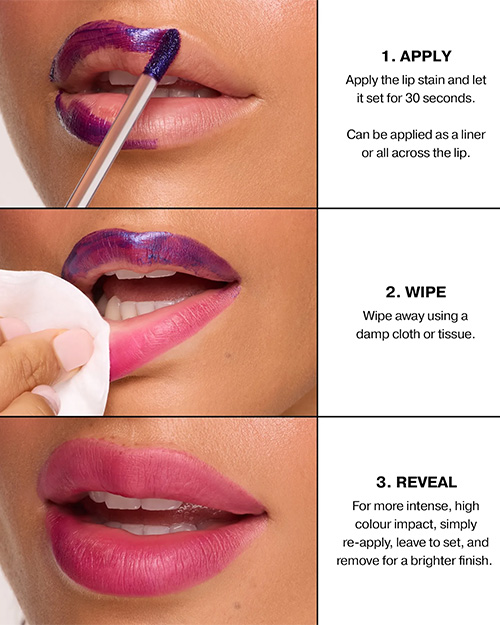 1. APPLY

Apply the lip stain and let it set for 30 seconds.

Can be applied as a liner or all across the lip.

2. WIPE

Wipe away using a damp cloth or tissue.

3. REVEAL

For more intense, high colour impact, simply re-apply, leave to set, and remove for a brighter finish.