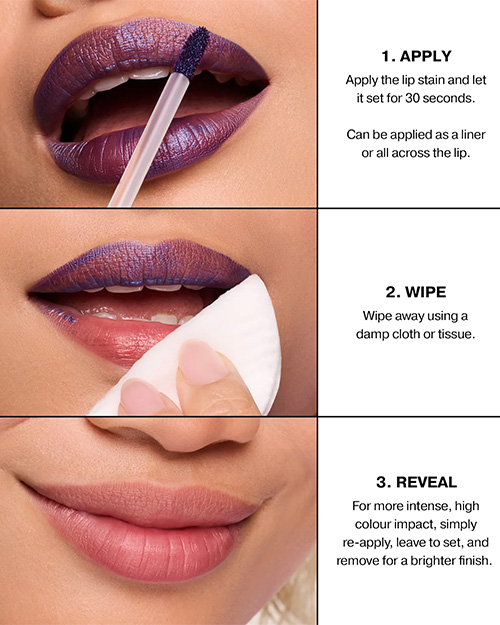 1. APPLY

Apply the lip stain and let it set for 30 seconds.

Can be applied as a liner or all across the lip.

2. WIPE

Wipe away using a damp cloth or tissue.

3. REVEAL

For more intense, high colour impact, simply re-apply, leave to set, and remove for a brighter finish.